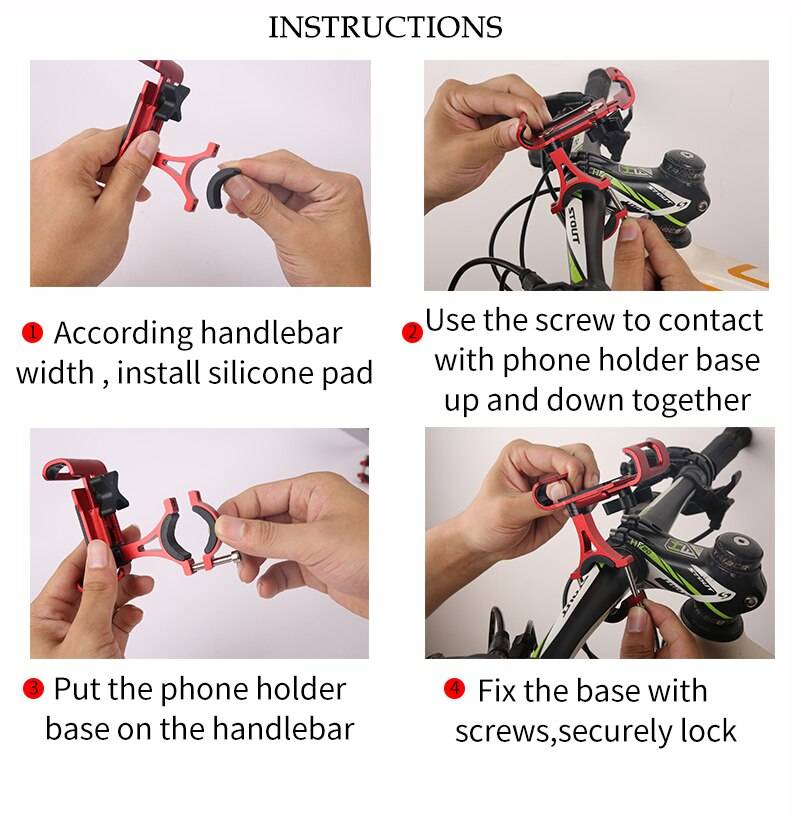 INSTRUCTIONS

STOUT

❶ According handlebar width , install silicone pad

❷ Use the screw to contact with phone holder base up and down together

❸ Put the phone holder base on the handlebar

❹ Fix the base with screws,securely lock